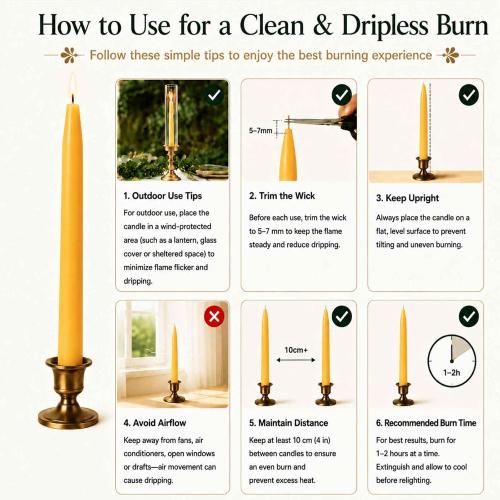 How to Use for a Clean & Dripless Burn

Follow these simple tips to enjoy the best burning experience

1. Outdoor Use Tips

For outdoor use, place the candle in a wind-protected area (such as a lantern, glass cover or sheltered space) to minimize flame flicker and dripping.

5–7mm

2. Trim the Wick

Before each use, trim the wick to 5–7 mm to keep the flame steady and reduce dripping.

3. Keep Upright

Always place the candle on a flat, level surface to prevent tilting and uneven burning.

4. Avoid Airflow

Keep away from fans, air conditioners, open windows or drafts—air movement can cause dripping.

10cm+

5. Maintain Distance

Keep at least 10 cm (4 in) between candles to ensure an even burn and prevent excess heat.

1–2h

6. Recommended Burn Time

For best results, burn for 1–2 hours at a time. Extinguish and allow to cool before relighting.