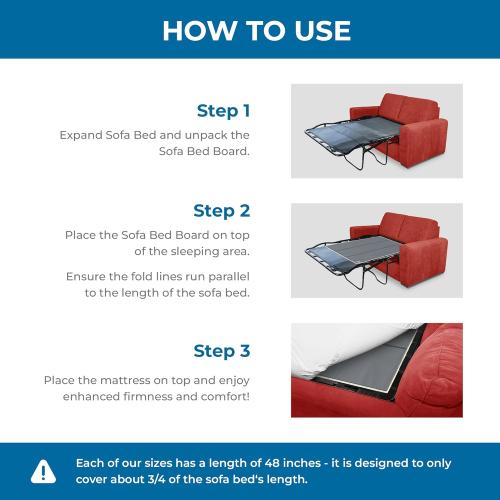 HOW TO USE

Step 1

Expand Sofa Bed and unpack the Sofa Bed Board.

Step 2

Place the Sofa Bed Board on top of the sleeping area.

Ensure the fold lines run parallel to the length of the sofa bed.

Step 3

Place the mattress on top and enjoy enhanced firmness and comfort!

Each of our sizes has a length of 48 inches - it is designed to only cover about 3/4 of the sofa bed's length.