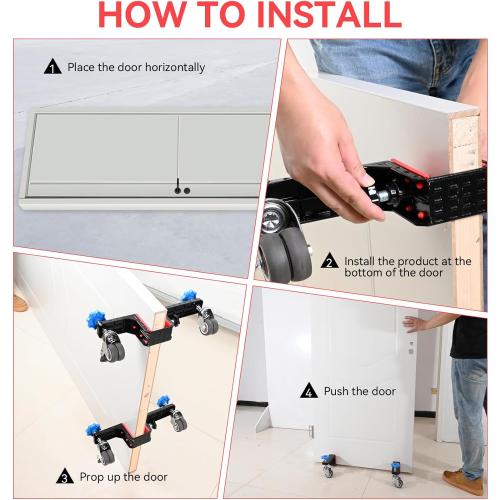 HOW TO INSTALL

1 Place the door horizontally

2 Install the product at the bottom of the door

3 Prop up the door

4 Push the door