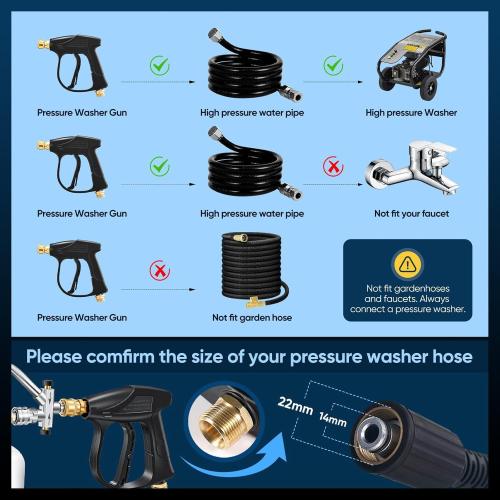 Pressure Washer Gun

High pressure water pipe

High pressure Washer

Pressure Washer Gun

High pressure water pipe

Not fit your faucet

Pressure Washer Gun

Not fit garden hose

Not fit gardenhoses and faucets. Always connect a pressure washer.

Please comfirm the size of your pressure washer hose

22mm

14mm