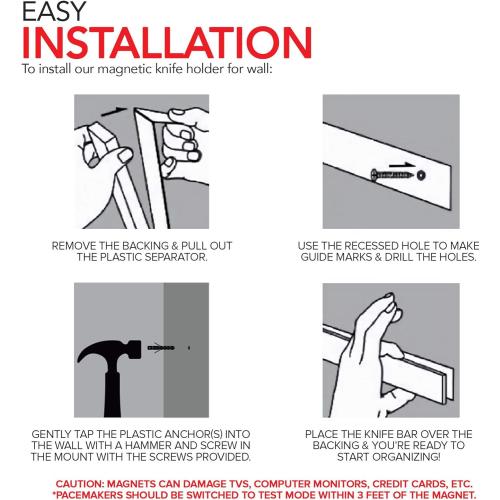 EASY
INSTALLATION
To install our magnetic knife holder for wall:

REMOVE THE BACKING & PULL OUT THE PLASTIC SEPARATOR.

USE THE RECESSED HOLE TO MAKE GUIDE MARKS & DRILL THE HOLES.

GENTLY TAP THE PLASTIC ANCHOR(S) INTO THE WALL WITH A HAMMER AND SCREW IN THE MOUNT WITH THE SCREWS PROVIDED.

PLACE THE KNIFE BAR OVER THE BACKING & YOU'RE READY TO START ORGANIZING!

CAUTION: MAGNETS CAN DAMAGE TVS, COMPUTER MONITORS, CREDIT CARDS, ETC.
*PACEMAKERS SHOULD BE SWITCHED TO TEST MODE WITHIN 3 FEET OF THE MAGNET.