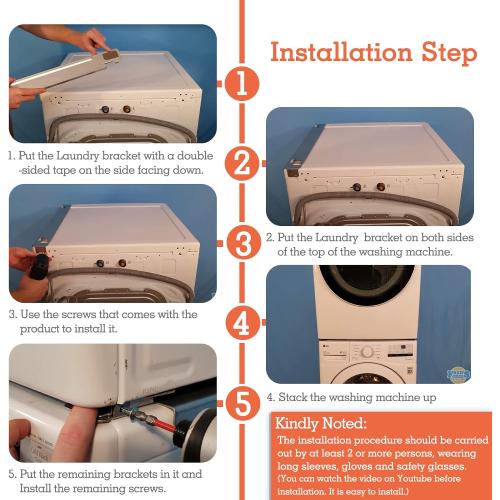 Installation Step

1

2

3

4

5

1. Put the Laundry bracket with a double -sided tape on the side facing down.

2. Put the Laundry  bracket on both sides of the top of the washing machine.

3. Use the screws that comes with the product to install it.

4. Stack the washing machine up

5. Put the remaining brackets in it and Install the remaining screws.

Kindly Noted:
The installation procedure should be carried out by at least 2 or more persons, wearing long sleeves, gloves and safety glasses.
(You can watch the video on Youtube before installation. It is easy to install.)