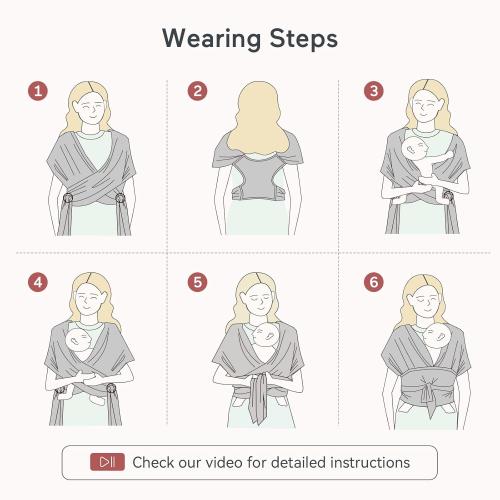 Wearing Steps

1

2

3

4

5

6

Check our video for detailed instructions