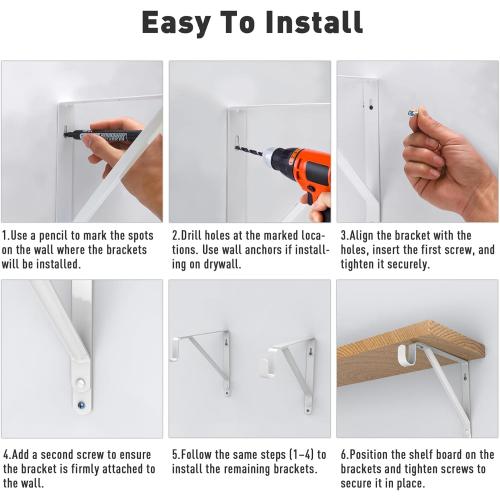 Easy To Install

1.Use a pencil to mark the spots on the wall where the brackets will be installed.

2.Drill holes at the marked locations. Use wall anchors if installing on drywall.

3.Align the bracket with the holes, insert the first screw, and tighten it securely.

4.Add a second screw to ensure the bracket is firmly attached to the wall.

5.Follow the same steps (1-4) to install the remaining brackets.

6.Position the shelf board on the brackets and tighten screws to secure it in place.