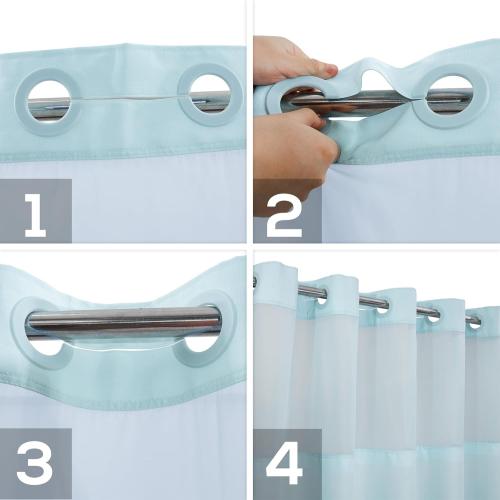 1

2

3

4