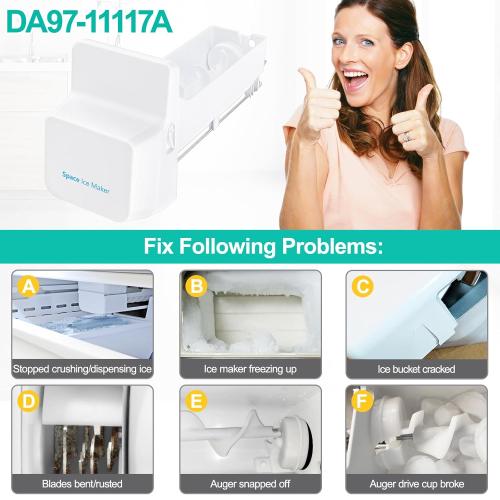 DA97-11117A

Space Ice Maker

Fix Following Problems:

A
Stopped crushing/dispensing ice

B
Ice maker freezing up

C
Ice bucket cracked

D
Blades bent/rusted

E
Auger snapped off

F
Auger drive cup broke