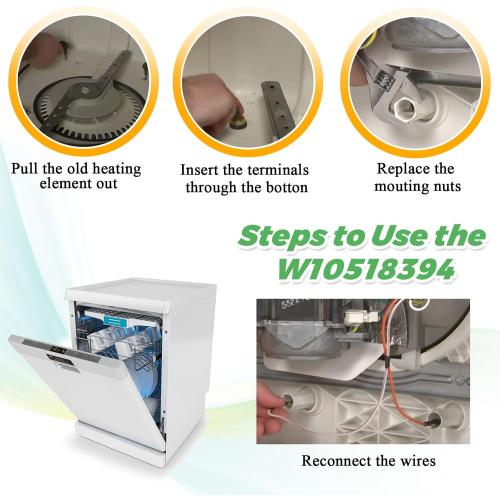 Pull the old heating element out

Insert the terminals through the botton

Replace the mouting nuts

Steps to Use the W10518394

Reconnect the wires