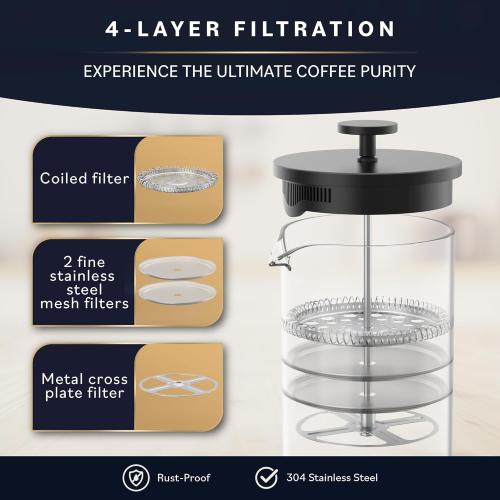 4-LAYER FILTRATION

EXPERIENCE THE ULTIMATE COFFEE PURITY

Coiled filter

2 fine stainless steel mesh filters

Metal cross plate filter

Rust-Proof

304 Stainless Steel