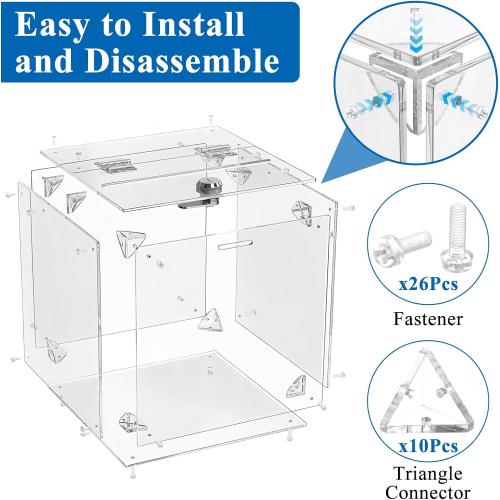 Easy to Install and Disassemble

x26Pcs

Fastener

x10Pcs

Triangle Connector