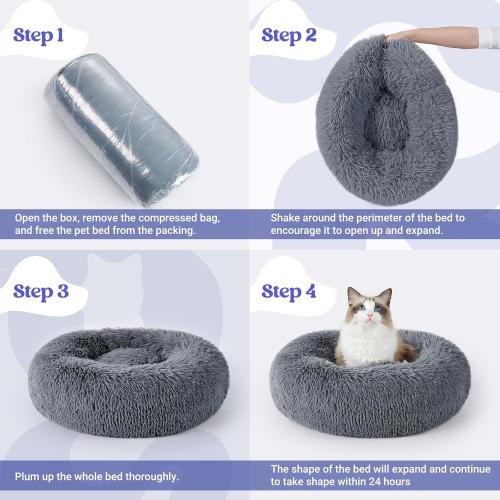 Step 1

Open the box, remove the compressed bag, and free the pet bed from the packing.

Step 2

Shake around the perimeter of the bed to encourage it to open up and expand.

Step 3

Plum up the whole bed thoroughly.

Step 4

The shape of the bed will expand and continue to take shape within 24 hours