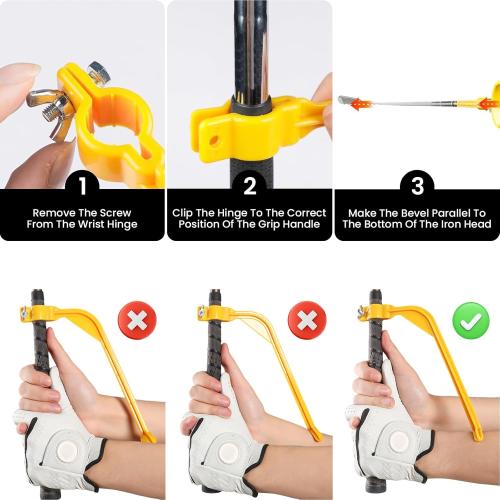 1
Remove The Screw From The Wrist Hinge

2
Clip The Hinge To The Correct Position Of The Grip Handle

3
Make The Bevel Parallel To The Bottom Of The Iron Head