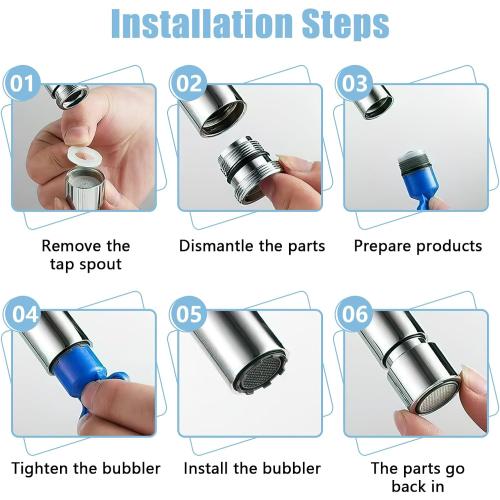 Installation Steps

01

Remove the tap spout

02

Dismantle the parts

03

Prepare products

04

Tighten the bubbler

05

Install the bubbler

06

The parts go back in