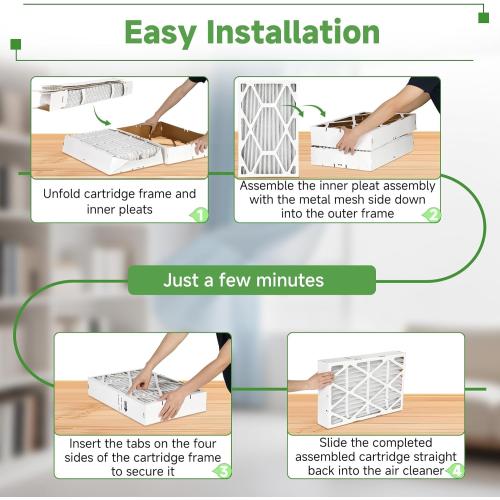 Easy Installation

Unfold cartridge frame and inner pleats
1

Assemble the inner pleat assembly with the metal mesh side down into the outer frame
2

Just a few minutes

Insert the tabs on the four sides of the cartridge frame to secure it
3

Slide the completed assembled cartridge straight back into the air cleaner
4