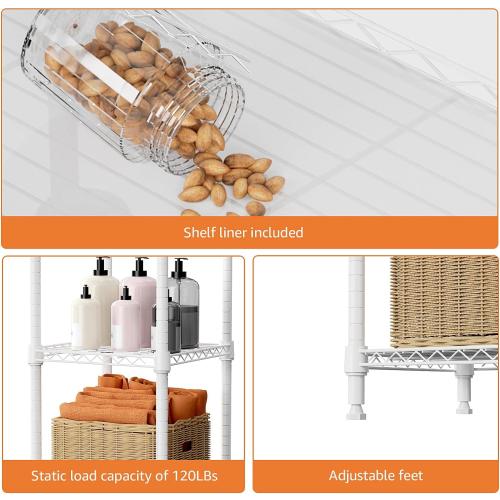 Shelf liner included

Static load capacity of 120LBs

Adjustable feet