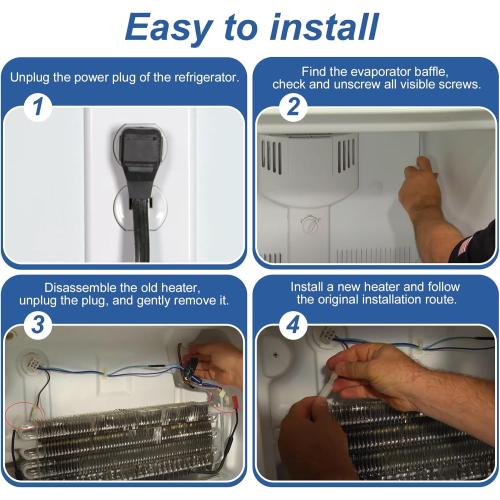 Easy to install

Unplug the power plug of the refrigerator.

1

Find the evaporator baffle, check and unscrew all visible screws.

2

Disassemble the old heater, unplug the plug, and gently remove it.

3

Install a new heater and follow the original installation route.

4