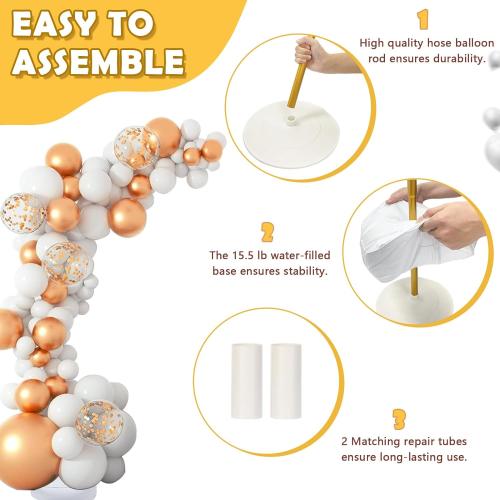 EASY TO ASSEMBLE

1
High quality hose balloon rod ensures durability.

2
The 15.5 lb water-filled base ensures stability.

3
2 Matching repair tubes ensure long-lasting use.