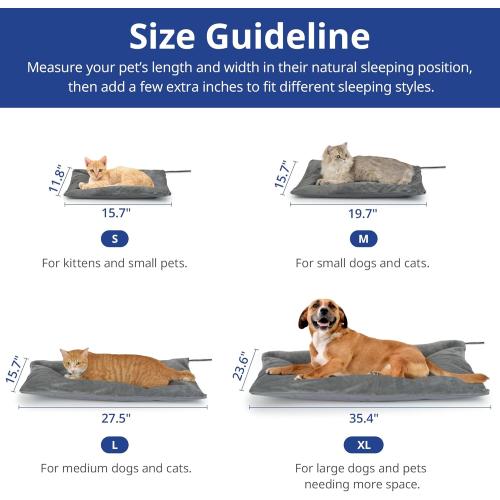 Size Guideline

Measure your pet's length and width in their natural sleeping position, then add a few extra inches to fit different sleeping styles.

11.8"
15.7"
S
For kittens and small pets.

15.7"
19.7"
M
For small dogs and cats.

15.7"
27.5"
L
For medium dogs and cats.

23.6"
35.4"
XL
For large dogs and pets needing more space.