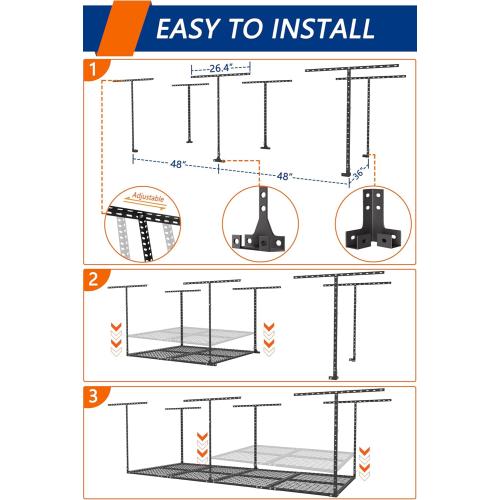 EASY TO INSTALL

1

26.4"

48"

48"

36"

Adjustable

2

3