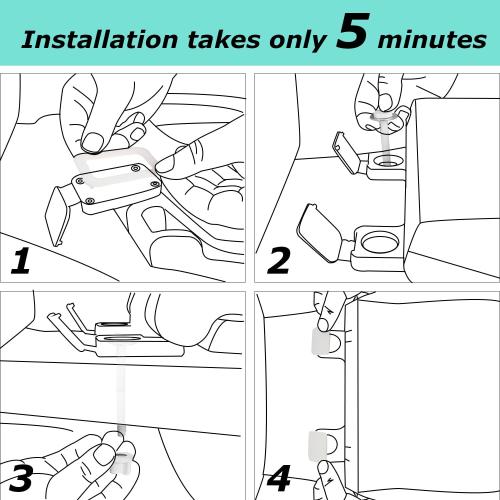 Installation takes only 5 minutes

1

2

3

4