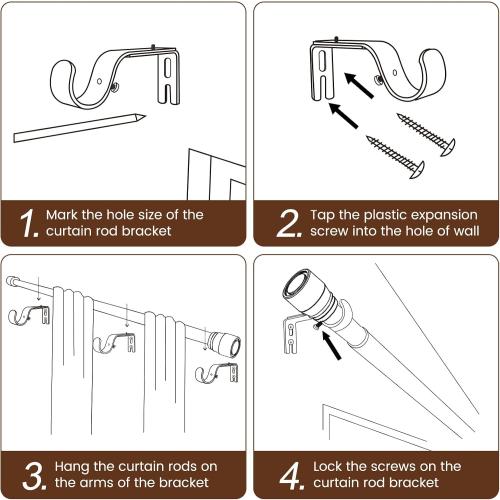 1. Mark the hole size of the curtain rod bracket

2. Tap the plastic expansion screw into the hole of wall

3. Hang the curtain rods on the arms of the bracket

4. Lock the screws on the curtain rod bracket