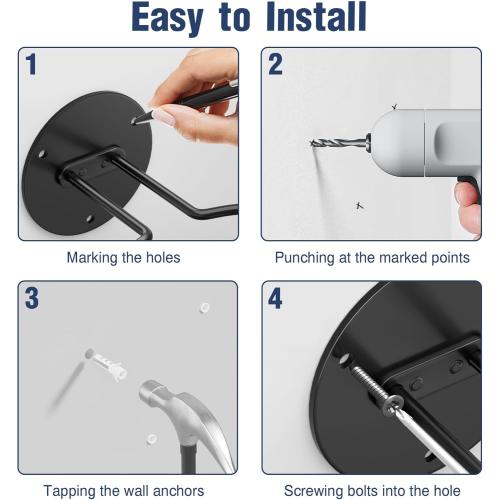 Easy to Install

1

Marking the holes

2

Punching at the marked points

3

Tapping the wall anchors

4

Screwing bolts into the hole