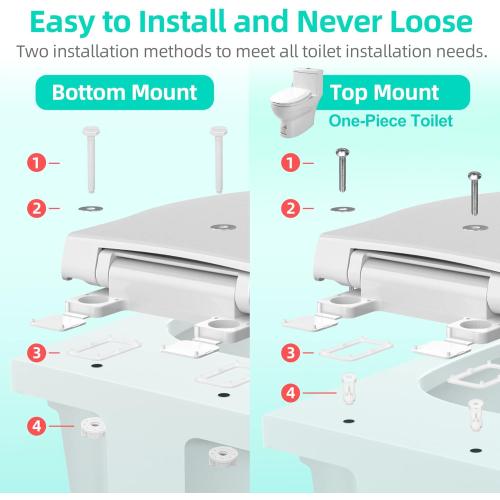 Easy to Install and Never Loose
Two installation methods to meet all toilet installation needs.

Bottom Mount

1
2
3
4

Top Mount
One-Piece Toilet

1
2
3
4