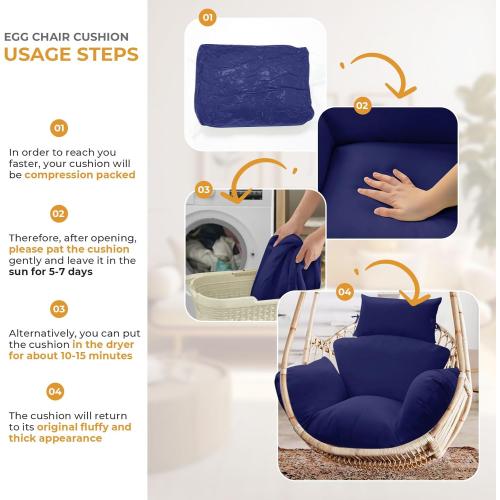 EGG CHAIR CUSHION
USAGE STEPS

01

In order to reach you faster, your cushion will be compression packed

02

Therefore, after opening, please pat the cushion gently and leave it in the sun for 5-7 days

03

Alternatively, you can put the cushion in the dryer for about 10-15 minutes

04

The cushion will return to its original fluffy and thick appearance

01

02

03

04