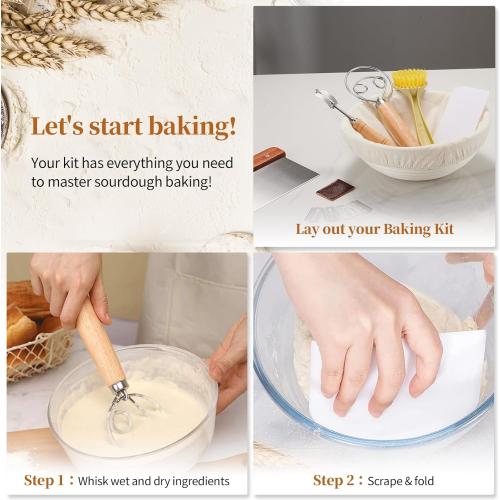 Let's start baking!

Your kit has everything you need to master sourdough baking!

Lay out your Baking Kit

Step 1：Whisk wet and dry ingredients

Step 2：Scrape & fold