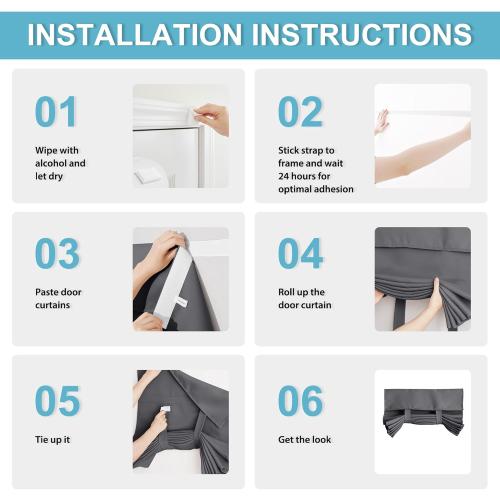 INSTALLATION INSTRUCTIONS

01

Wipe with alcohol and let dry

02

Stick strap to frame and wait 24 hours for optimal adhesion

03

Paste door curtains

04

Roll up the door curtain

05

Tie up it

06

Get the look