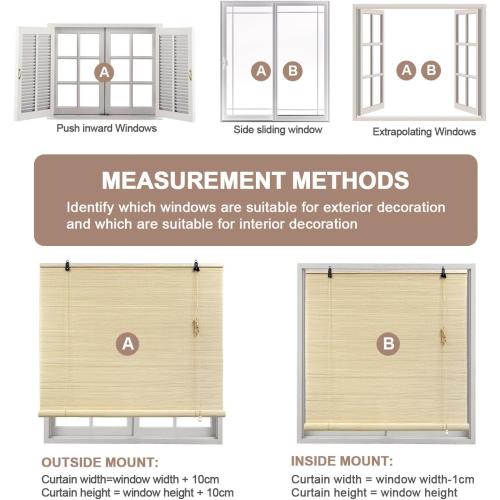 A

Push inward Windows

A B

Side sliding window

A B

Extrapolating Windows

MEASUREMENT METHODS

Identify which windows are suitable for exterior decoration and which are suitable for interior decoration

A

B

OUTSIDE MOUNT:

Curtain width=window width + 10cm
Curtain height = window height + 10cm

INSIDE MOUNT:

Curtain width = window width-1cm
Curtain height = window height