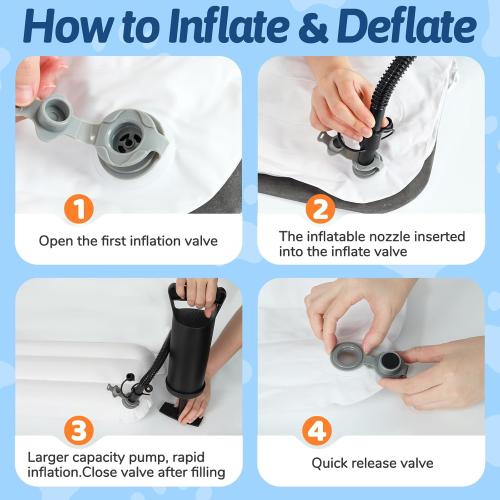 How to Inflate & Deflate

1
Open the first inflation valve

2
The inflatable nozzle inserted into the inflate valve

3
Larger capacity pump, rapid inflation.Close valve after filling

4
Quick release valve