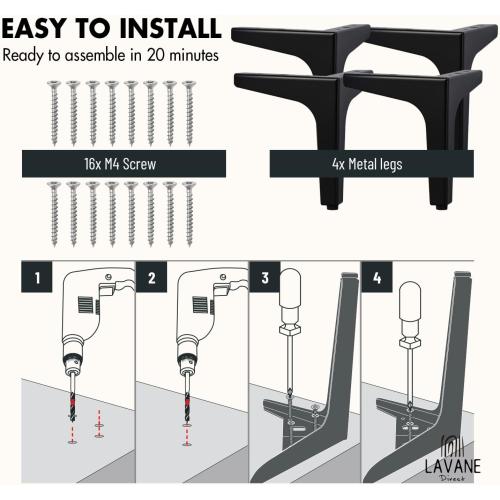 EASY TO INSTALL
Ready to assemble in 20 minutes

16x M4 Screw

4x Metal legs

1

2

3

4

LAVANE
Direct