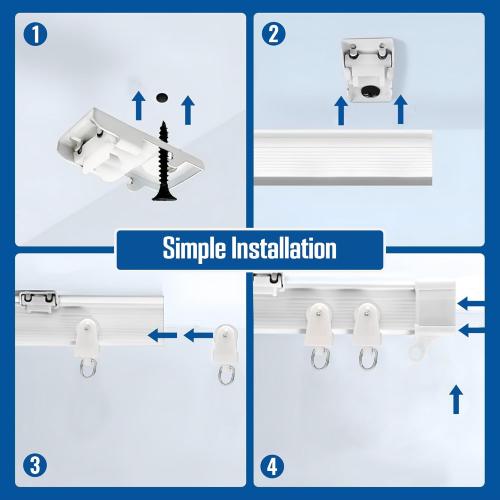 1

2

Simple Installation

3

4