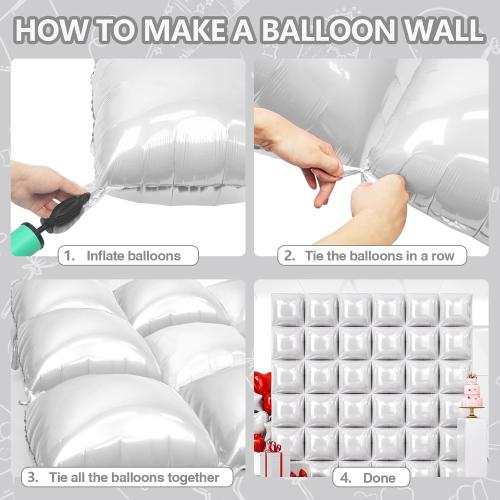 HOW TO MAKE A BALLOON WALL

1. Inflate balloons

2. Tie the balloons in a row

3. Tie all the balloons together

4. Done