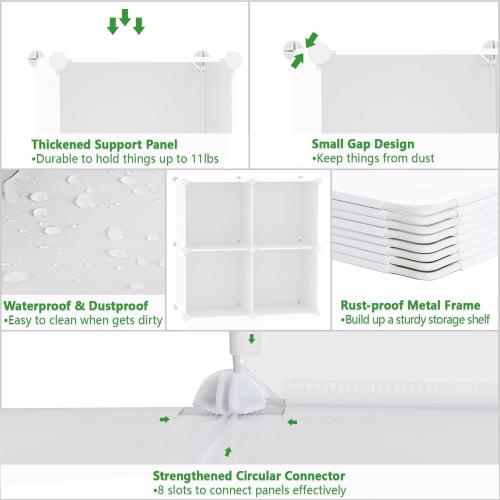 Thickened Support Panel
•Durable to hold things up to 11lbs

Small Gap Design
•Keep things from dust

Waterproof & Dustproof
•Easy to clean when gets dirty

Rust-proof Metal Frame
•Build up a sturdy storage shelf

Strengthened Circular Connector
•8 slots to connect panels effectively