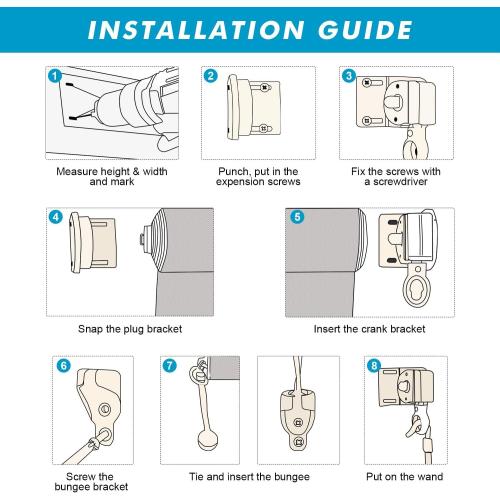 INSTALLATION GUIDE

1
Measure height & width and mark

2
Punch, put in the expension screws

3
Fix the screws with a screwdriver

4
Snap the plug bracket

5
Insert the crank bracket

6
Screw the bungee bracket

7
Tie and insert the bungee

8
Put on the wand