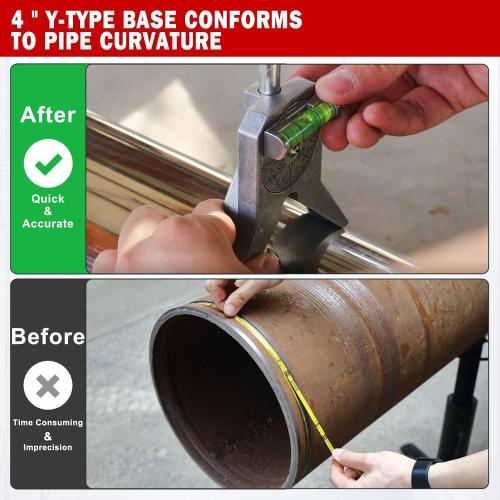 4 " Y-TYPE BASE CONFORMS TO PIPE CURVATURE

After

Quick
&
Accurate

Before

Time Consuming
&
Imprecision