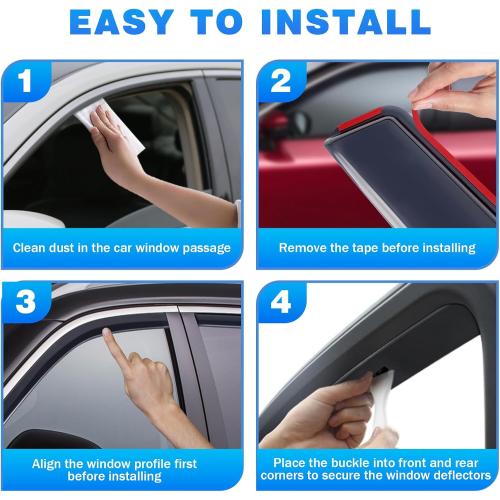 EASY TO INSTALL

1

Clean dust in the car window passage

2

Remove the tape before installing

3

Align the window profile first before installing

4

Place the buckle into front and rear corners to secure the window deflectors