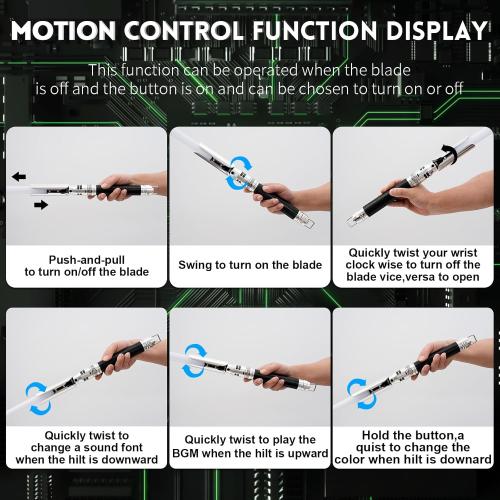 MOTION CONTROL FUNCTION DISPLAY

This function can be operated when the blade is off and the button is on and can be chosen to turn on or off

Push-and-pull to turn on/off the blade

Swing to turn on the blade

Quickly twist your wrist clock wise to turn off the blade vice,versa to open

Quickly twist to change a sound font when the hilt is downward

Quickly twist to play the BGM when the hilt is upward

Hold the button,a quist to change the color when hilt is downard