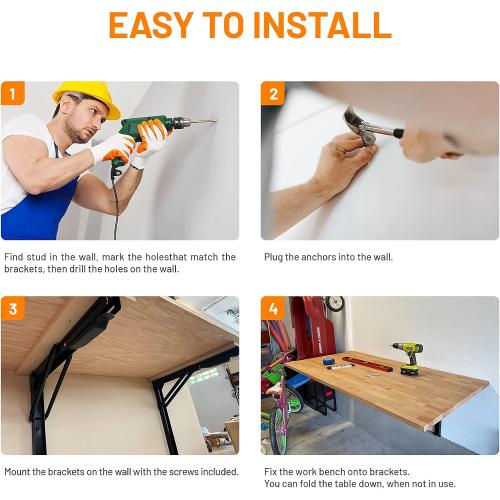 EASY TO INSTALL

1

Find stud in the wall, mark the holesthat match the brackets, then drill the holes on the wall.

2

Plug the anchors into the wall.

3

Mount the brackets on the wall with the screws included.

4

Fix the work bench onto brackets.
You can fold the table down, when not in use.