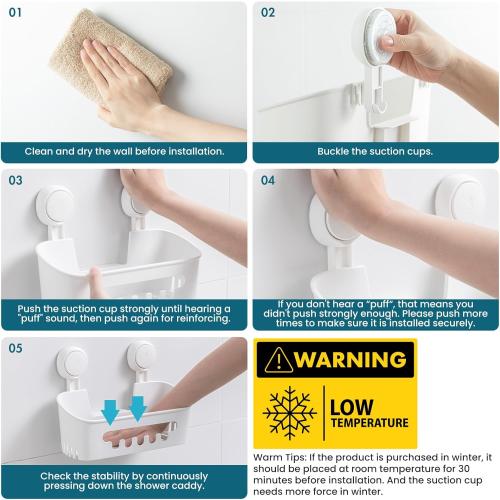 01

Clean and dry the wall before installation.

02

Buckle the suction cups.

03

Push the suction cup strongly until hearing a "puff" sound, then push again for reinforcing.

04

If you don't hear a "puff", that means you didn't push strongly enough. Please push more times to make sure it is installed securely.

05

Check the stability by continuously pressing down the shower caddy.

WARNING

LOW TEMPERATURE

Warm Tips: If the product is purchased in winter, it should be placed at room temperature for 30 minutes before installation. And the suction cup needs more force in winter.