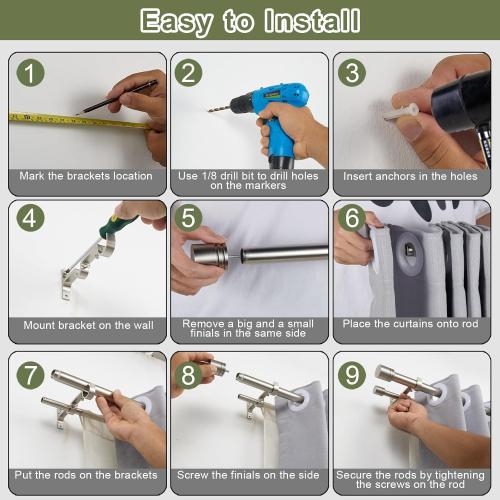 Easy to Install

1
Mark the brackets location

2
Use 1/8 drill bit to drill holes on the markers

3
Insert anchors in the holes

4
Mount bracket on the wall

5
Remove a big and a small finials in the same side

6
Place the curtains onto rod

7
Put the rods on the brackets

8
Screw the finials on the side

9
Secure the rods by tightening the screws on the rod