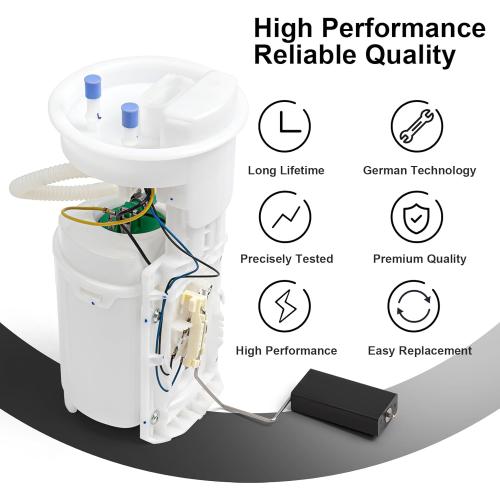 High Performance
Reliable Quality

Long Lifetime

German Technology

Precisely Tested

Premium Quality

High Performance

Easy Replacement