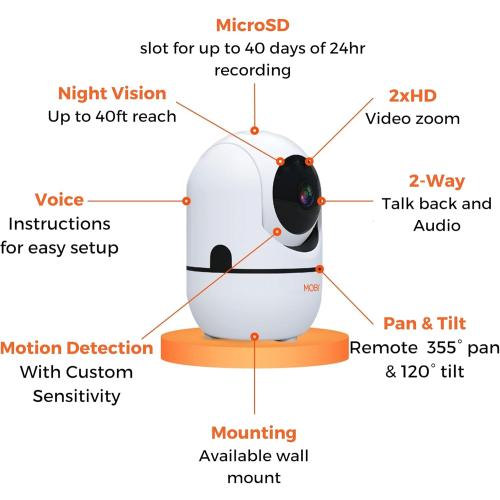 MicroSD
slot for up to 40 days of 24hr recording

Night Vision
Up to 40ft reach

2xHD
Video zoom

Voice
Instructions for easy setup

2-Way
Talk back and Audio

MOBI

Motion Detection
With Custom Sensitivity

Pan & Tilt
Remote 355° pan & 120° tilt

Mounting
Available wall mount