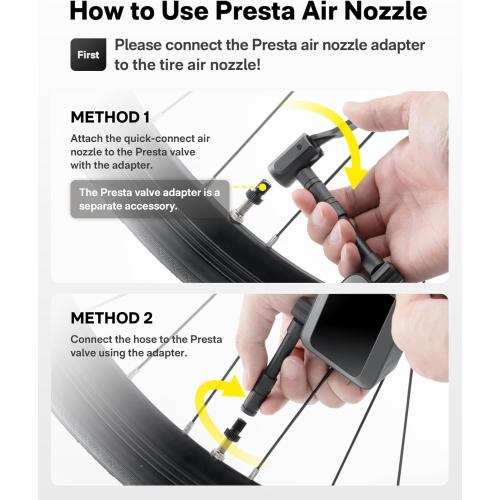 How to Use Presta Air Nozzle

First

Please connect the Presta air nozzle adapter to the tire air nozzle!

METHOD 1

Attach the quick-connect air nozzle to the Presta valve with the adapter.

The Presta valve adapter is a separate accessory.

METHOD 2

Connect the hose to the Presta valve using the adapter.