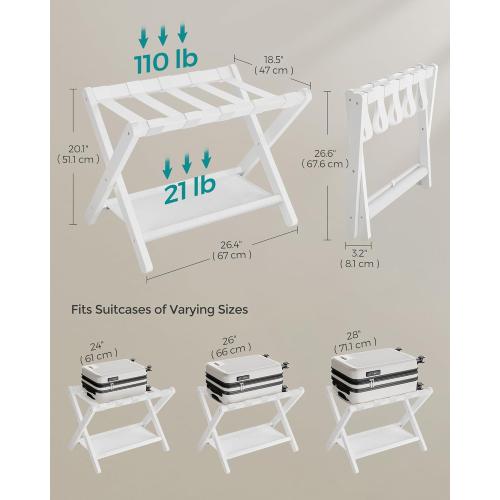 110 lb

18.5"
( 47 cm )

20.1"
( 51.1 cm )

21 lb

26.4"
( 67 cm )

26.6"
( 67.6 cm )

3.2"
( 8.1 cm )

Fits Suitcases of Varying Sizes

24"
( 61 cm )

26"
( 66 cm )

28"
( 71.1 cm )