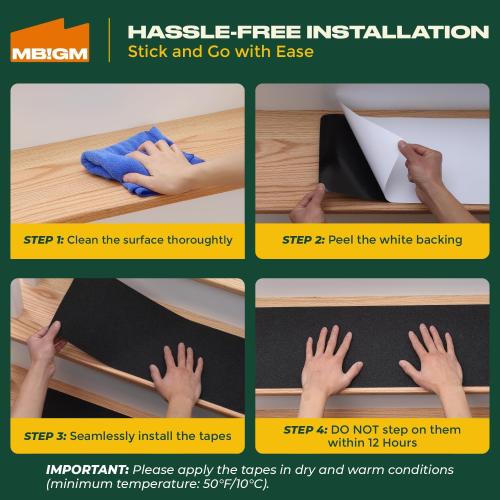 MB!GM

HASSLE-FREE INSTALLATION
Stick and Go with Ease

STEP 1: Clean the surface thoroughtly

STEP 2: Peel the white backing

STEP 3: Seamlessly install the tapes

STEP 4: DO NOT step on them within 12 Hours

IMPORTANT: Please apply the tapes in dry and warm conditions (minimum temperature: 50°F/10°C).