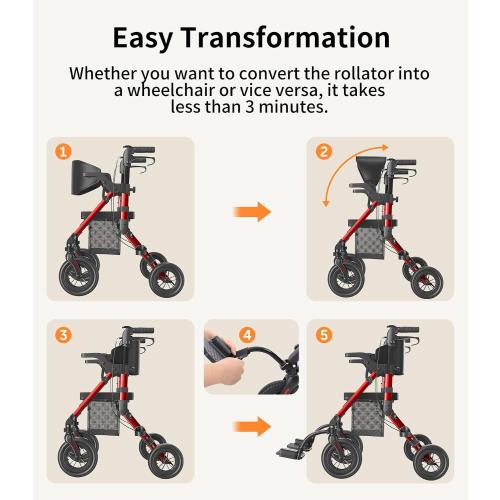 Easy Transformation

Whether you want to convert the rollator into a wheelchair or vice versa, it takes less than 3 minutes.

1

2

3

4

5