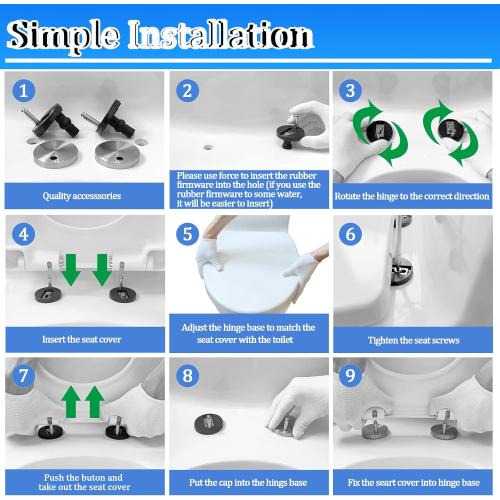 Simple Installation

1
Quality accesssories

2
Please use force to insert the rubber firmware into the hole (if you use the rubber firmware to some water, it will be easier to insert)

3
Rotate the hinge to the correct direction

4
Insert the seat cover

5
Adjust the hinge base to match the seat cover with the toilet

6
Tighten the seat screws

7
Push the buton and take out the seat cover

8
Put the cap into the hings base

9
Fix the seart cover into hinge base