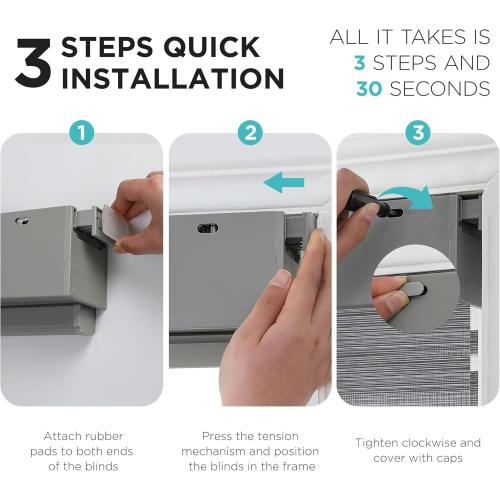 3 STEPS QUICK INSTALLATION

ALL IT TAKES IS 3 STEPS AND 30 SECONDS

1

2

3

Attach rubber pads to both ends of the blinds

Press the tension mechanism and position the blinds in the frame

Tighten clockwise and cover with caps